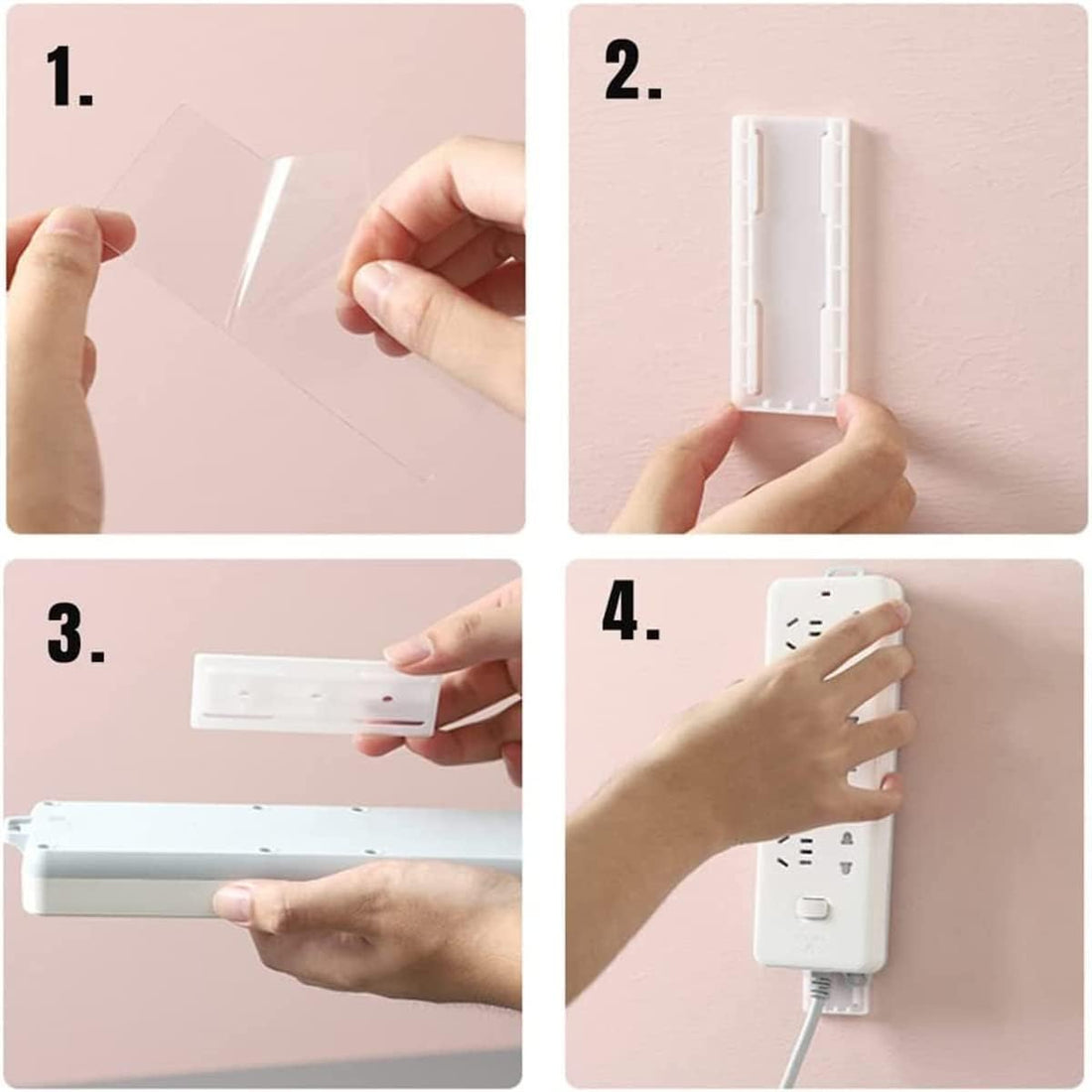 1.

2.

3.

4.